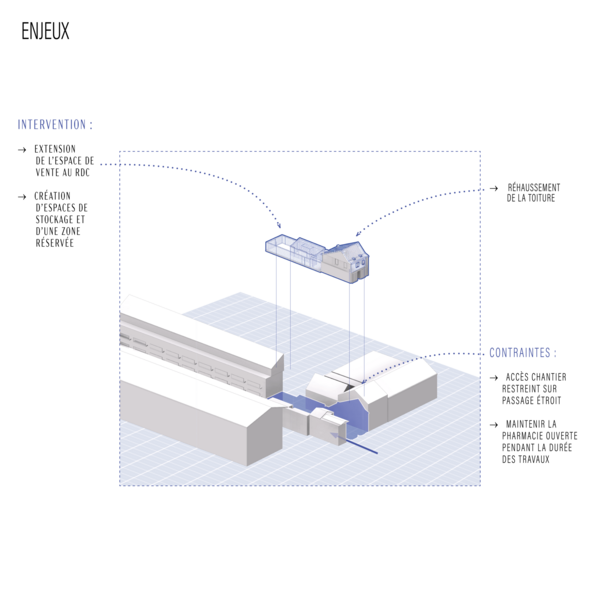 ENJEUX

INTERVENTION :

→ EXTENSION DE L'ESPACE DE VENTE AU RDC

→ CRÉATION D'ESPACES DE STOCKAGE ET D'UNE ZONE RÉSERVÉE

→ RÉHAUSSEMENT DE LA TOITURE

CONTRAINTES :

→ ACCÈS CHANTIER RESTREINT SUR PASSAGE ÉTROIT

→ MAINTENIR LA PHARMACIE OUVERTE PENDANT LA DURÉE DES TRAVAUX