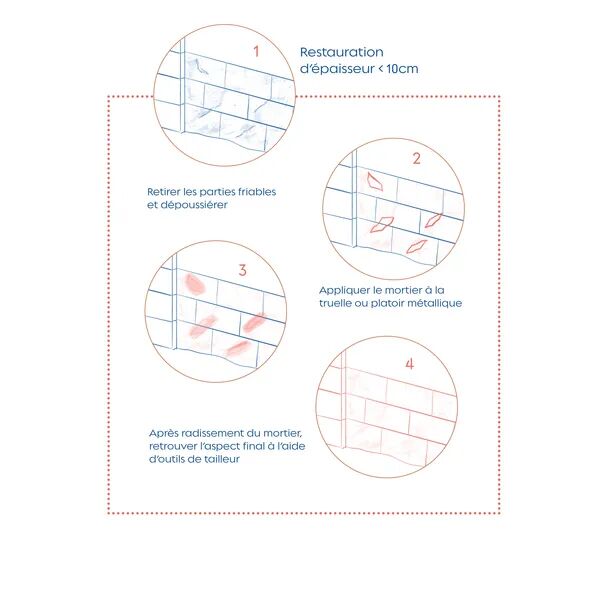 1

Restauration d'épaisseur < 10cm

Retirer les parties friables et dépoussiérer

2

Appliquer le mortier à la truelle ou platoir métallique

3

4

Après radissement du mortier, retrouver l'aspect final à l'aide d'outils de tailleur